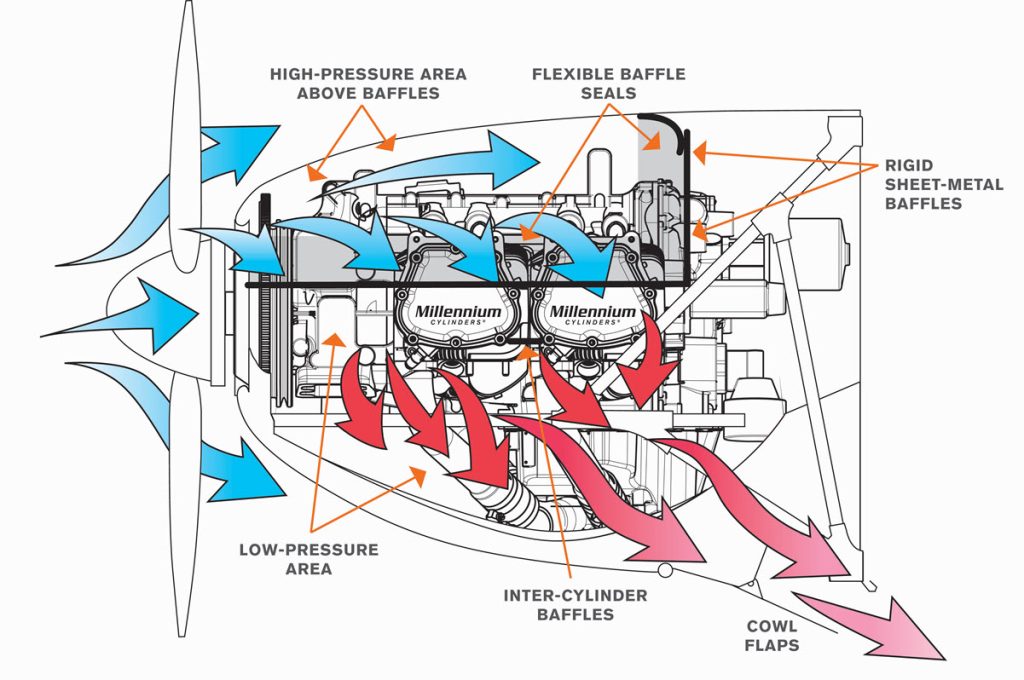 HIGH-PRESSURE AREA ABOVE BAFFLES

FLEXIBLE BAFFLE SEALS

RIGID SHEET-METAL BAFFLES

Millennium CYLINDERS®

Millennium CYLINDERS®

LOW-PRESSURE AREA

INTER-CYLINDER BAFFLES

COWL FLAPS